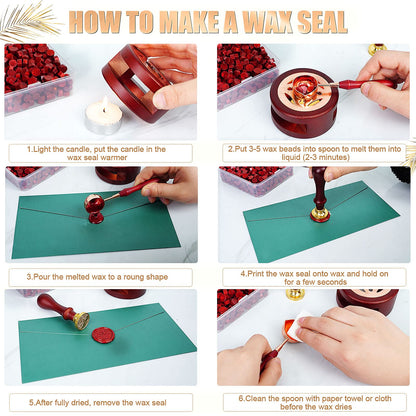 HOW TO MAKE A WAX SEAL

1.Light the candle, put the candle in the wax seal warmer

2.Put 3-5 wax beads into spoon to melt them into liquid (2-3 minutes)

3.Pour the melted wax to a roung shape

4.Print the wax seal onto wax and hold on for a few seconds

5.After fully dried, remove the wax seal

6.Clean the spoon with paper towel or cloth before the wax dries