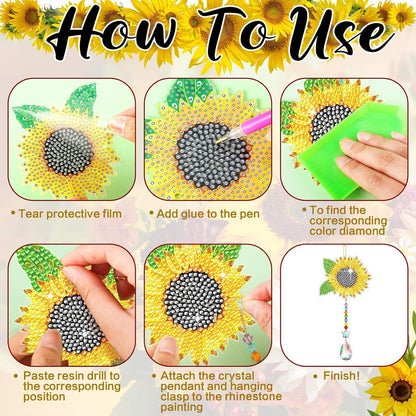 How To Use

• Tear protective film

• Add glue to the pen

• To find the corresponding color diamond

• Paste resin drill to the corresponding position

• Attach the crystal pendant and hanging clasp to the rhinestone painting

• Finish!