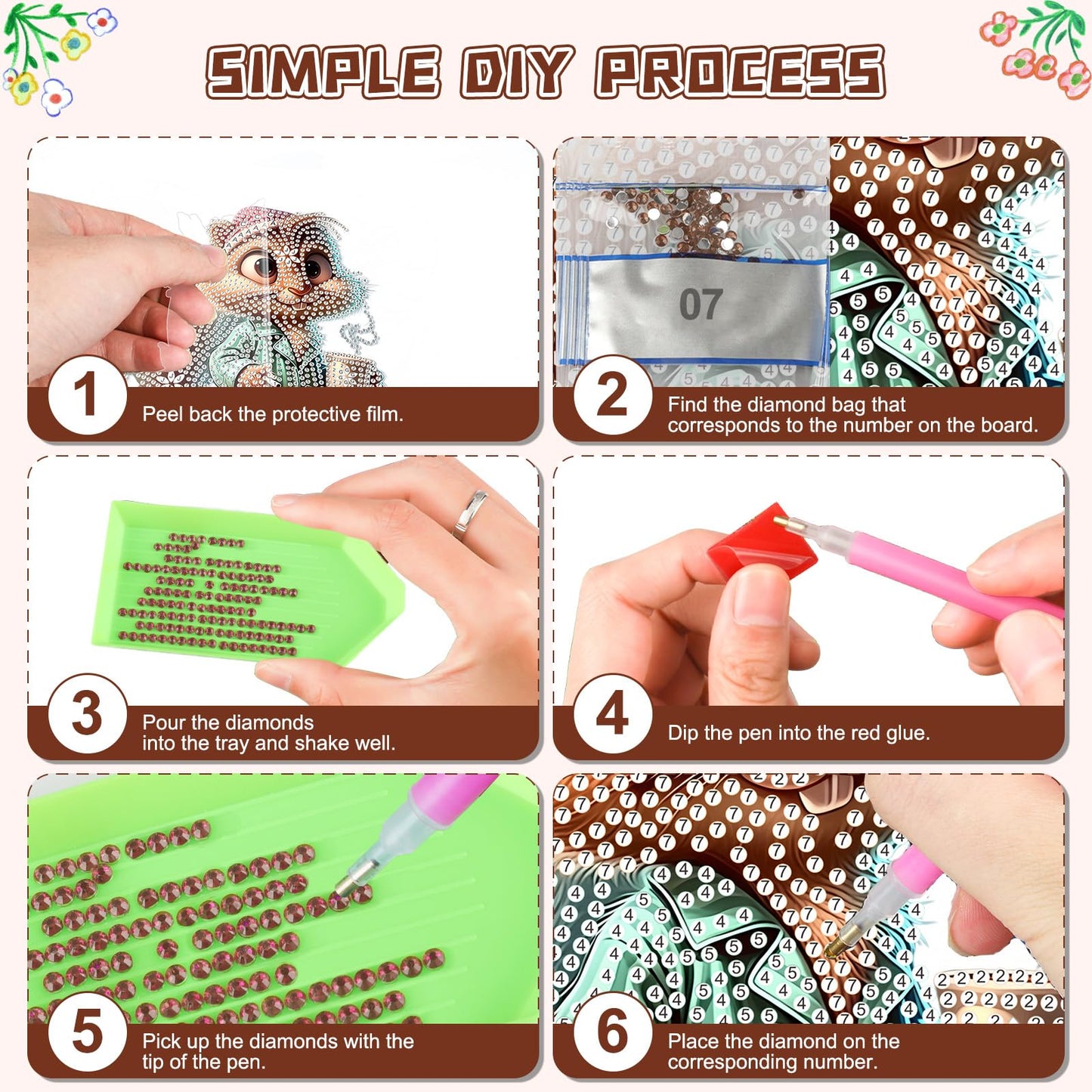 SIMPLE DIY PROCESS

1
Peel back the protective film.

07

2
Find the diamond bag that corresponds to the number on the board.

3
Pour the diamonds into the tray and shake well.

4
Dip the pen into the red glue.

5
Pick up the diamonds with the tip of the pen.

6
Place the diamond on the corresponding number.