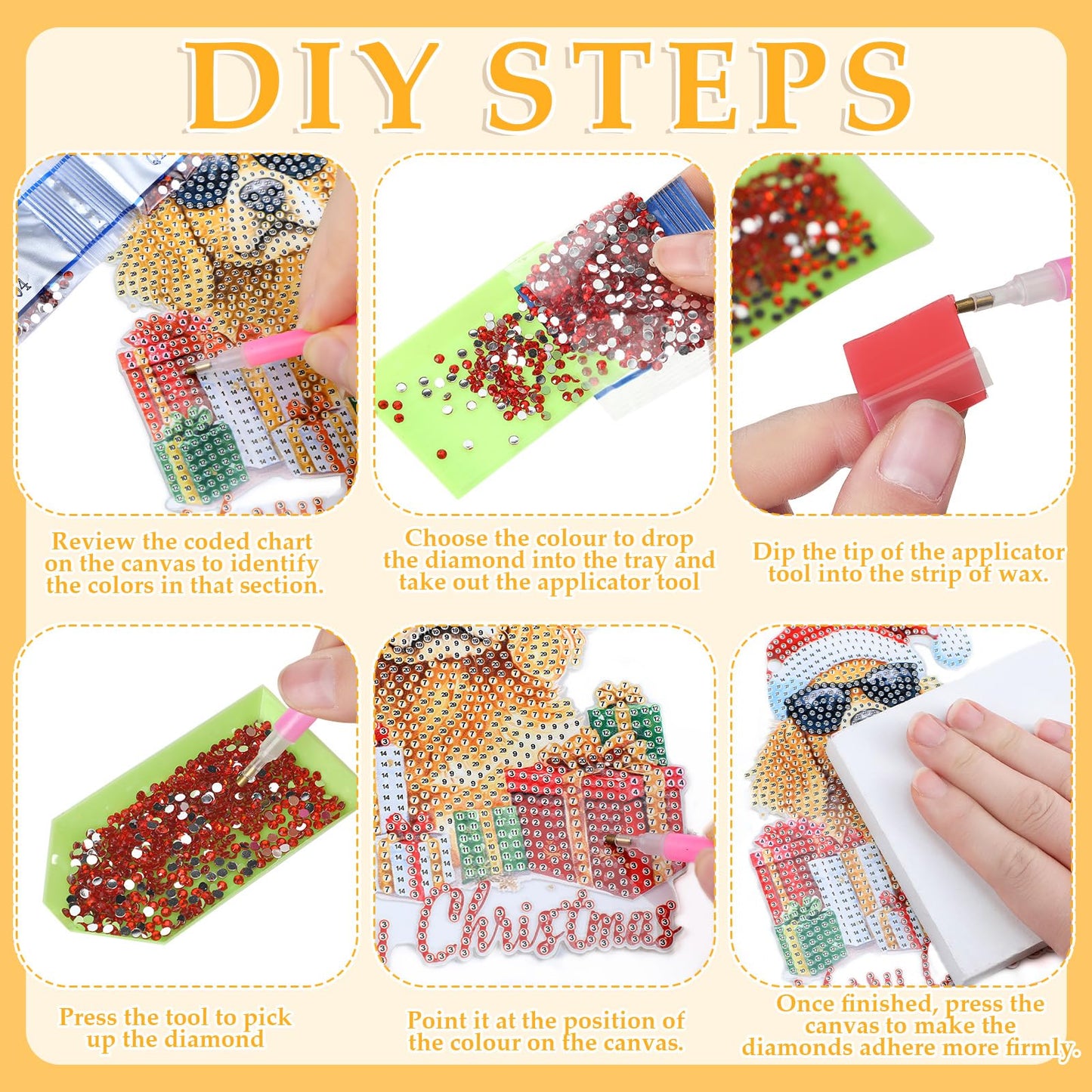 DIY STEPS

Review the coded chart on the canvas to identify the colors in that section.

Choose the colour to drop the diamond into the tray and take out the applicator tool

Dip the tip of the applicator tool into the strip of wax.

Press the tool to pick up the diamond

Christmas

Point it at the position of the colour on the canvas.

Once finished, press the canvas to make the diamonds adhere more firmly.