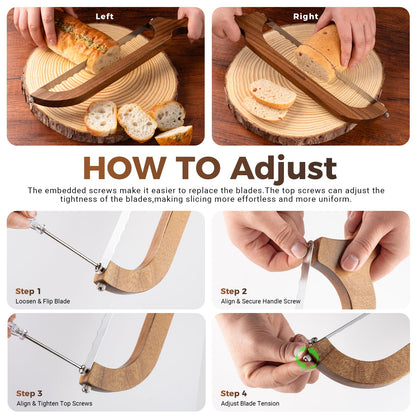 Left

Right

HOW TO Adjust

The embedded screws make it easier to replace the blades.The top screws can adjust the tightness of the blades,making slicing more effortless and more uniform.

Step 1
Loosen & Flip Blade

Step 2
Align & Secure Handle Screw

Step 3
Align & Tighten Top Screws

Step 4
Adjust Blade Tension