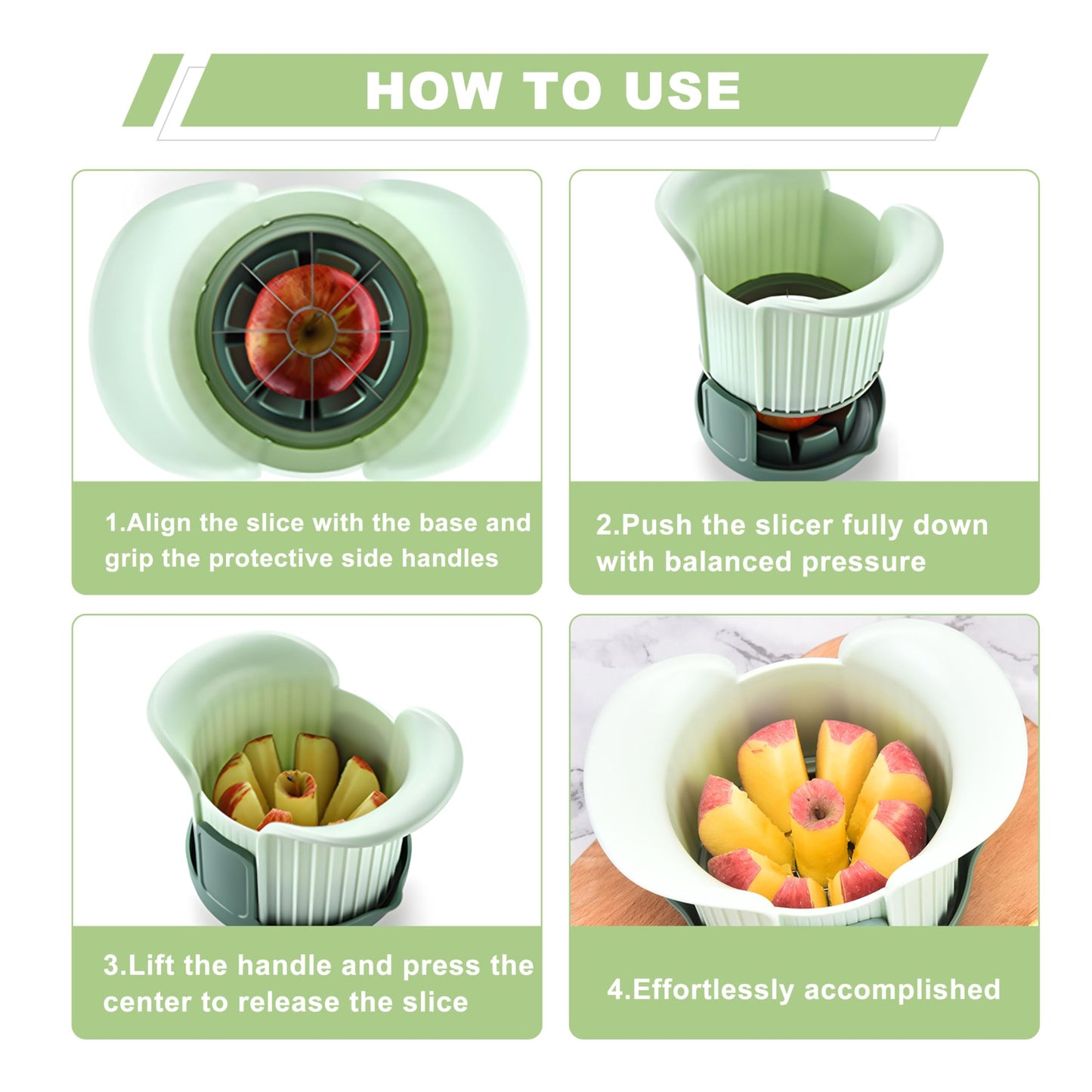 HOW TO USE

1.Align the slice with the base and grip the protective side handles

2.Push the slicer fully down with balanced pressure

3.Lift the handle and press the center to release the slice

4.Effortlessly accomplished