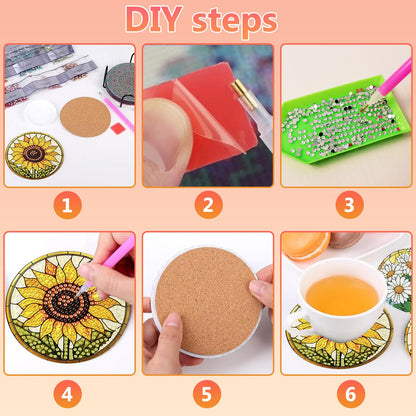 DIY steps

1

2

3

4

5

6