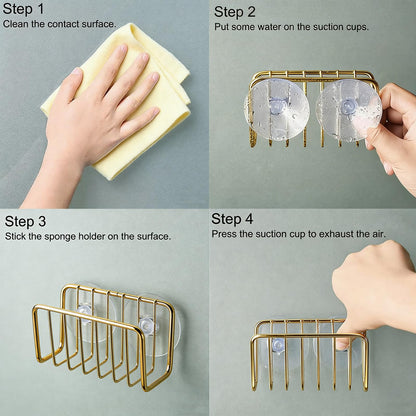 Step 1
Clean the contact surface.

Step 2
Put some water on the suction cups.

Step 3
Stick the sponge holder on the surface.

Step 4
Press the suction cup to exhaust the air.