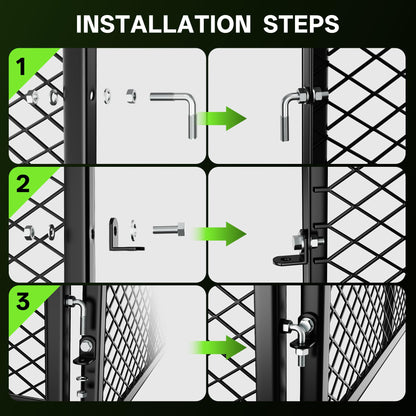 INSTALLATION STEPS

1

2

3