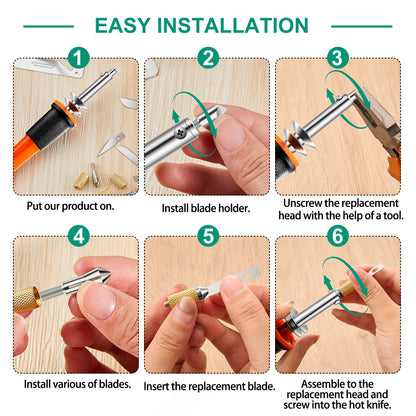 EASY INSTALLATION

1

Put our product on.

2

Install blade holder.

3

Unscrew the replacement head with the help of a tool.

4

Install various of blades.

5

Insert the replacement blade.

6

Assemble to the replacement head and screw into the hot knife.