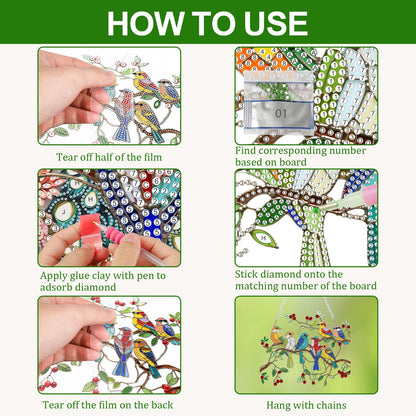 HOW TO USE

Tear off half of the film

01

Find corresponding number based on board

Apply glue clay with pen to adsorb diamond

Stick diamond onto the matching number of the board

Tear off the film on the back

Hang with chains