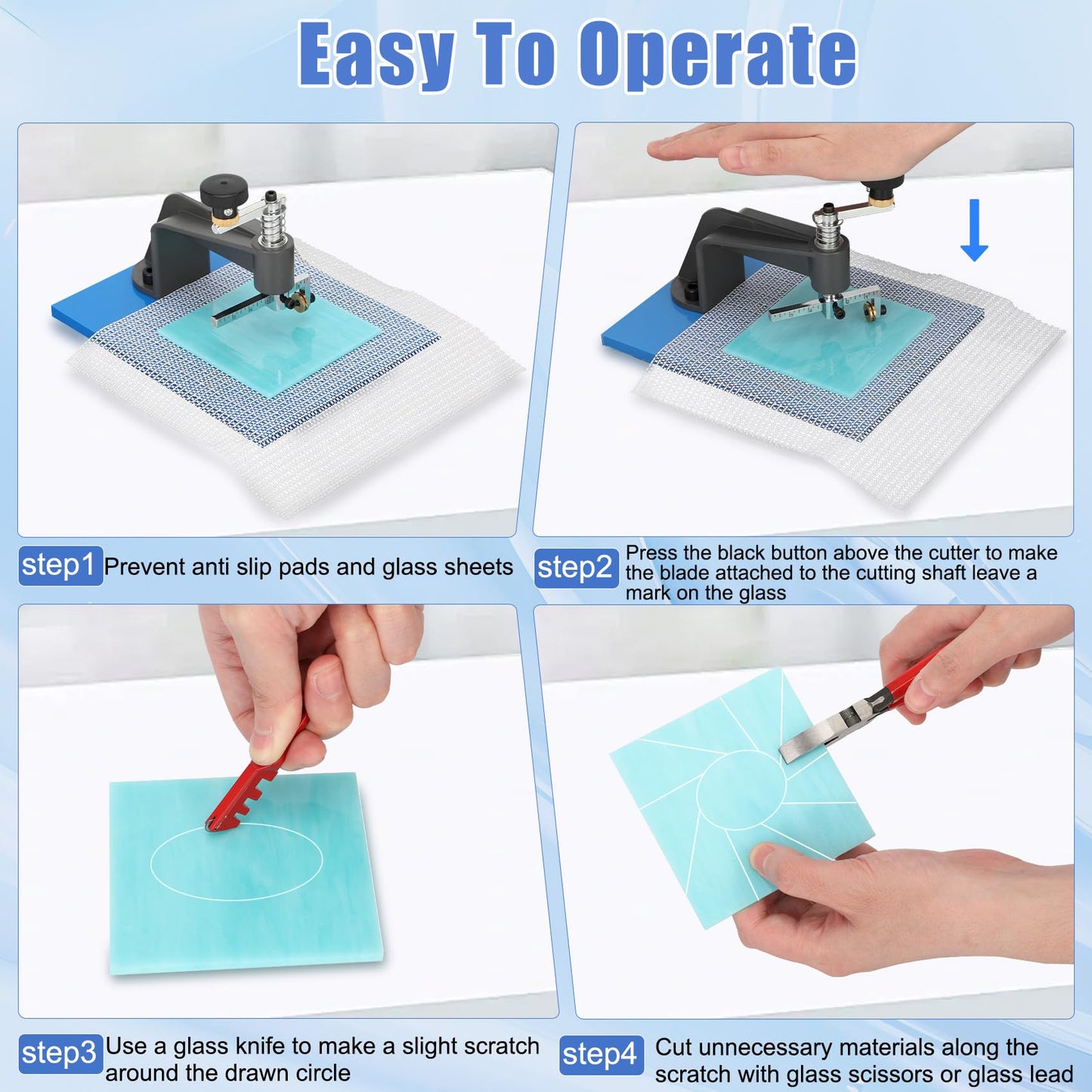 Easy To Operate

step1 Prevent anti slip pads and glass sheets

step2 Press the black button above the cutter to make the blade attached to the cutting shaft leave a mark on the glass

step3 Use a glass knife to make a slight scratch around the drawn circle

step4 Cut unnecessary materials along the scratch with glass scissors or glass lead