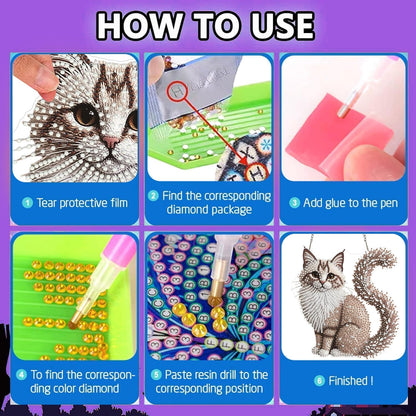 HOW TO USE

1 Tear protective film

2 Find the corresponding diamond package

3 Add glue to the pen

4 To find the corresponding color diamond

5 Paste resin drill to the corresponding position

6 Finished !