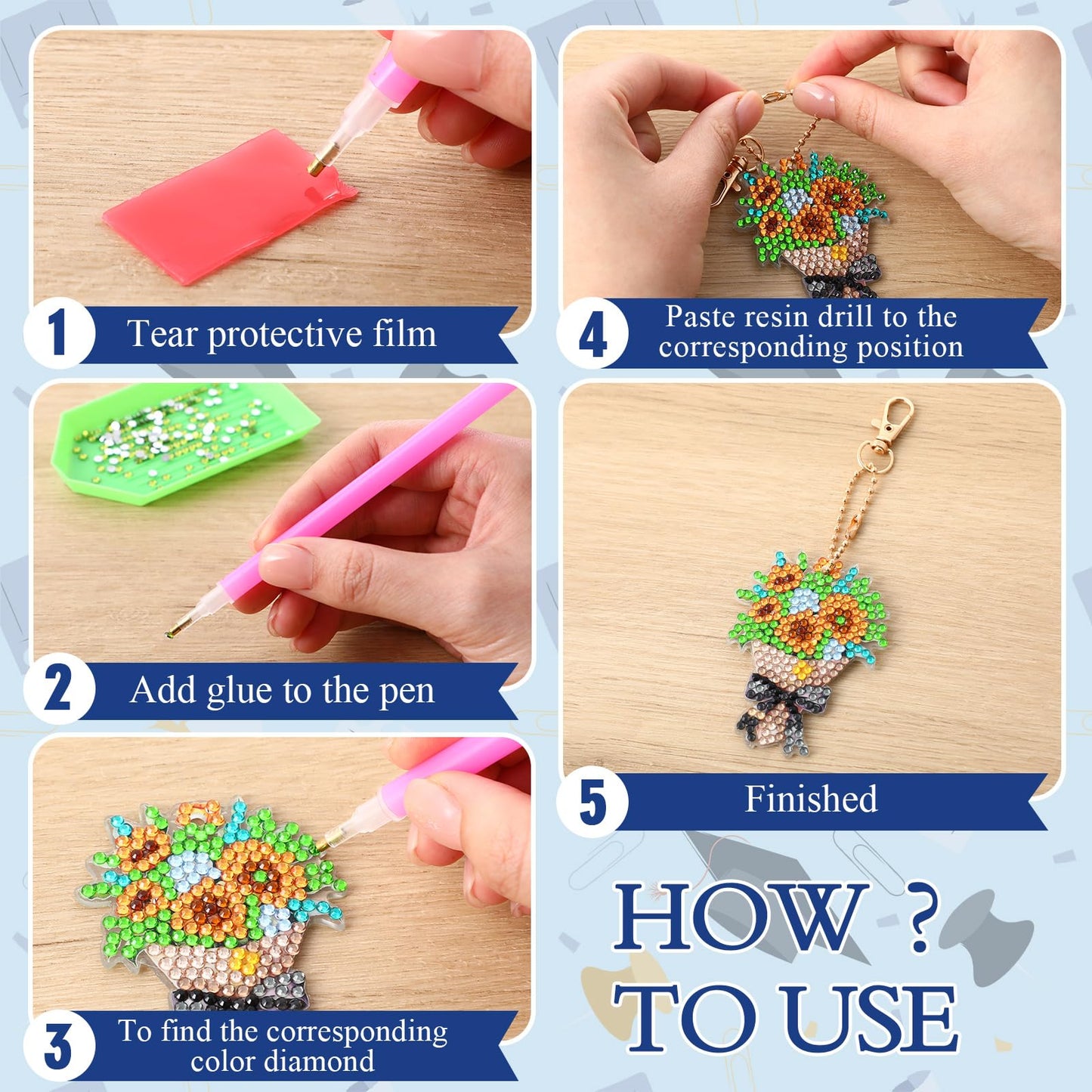 1 Tear protective film

2 Add glue to the pen

3 To find the corresponding color diamond

4 Paste resin drill to the corresponding position

5 Finished

HOW ?
TO USE