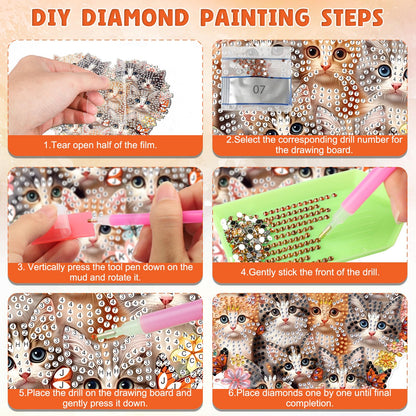 DIY DIAMOND PAINTING STEPS

1.Tear open half of the film.

07

2.Select the corresponding drill number for the drawing board.

3. Vertically press the tool pen down on the mud and rotate it.

4.Gently stick the front of the drill.

5.Place the drill on the drawing board and gently press it down.

6.Place diamonds one by one until final completion.