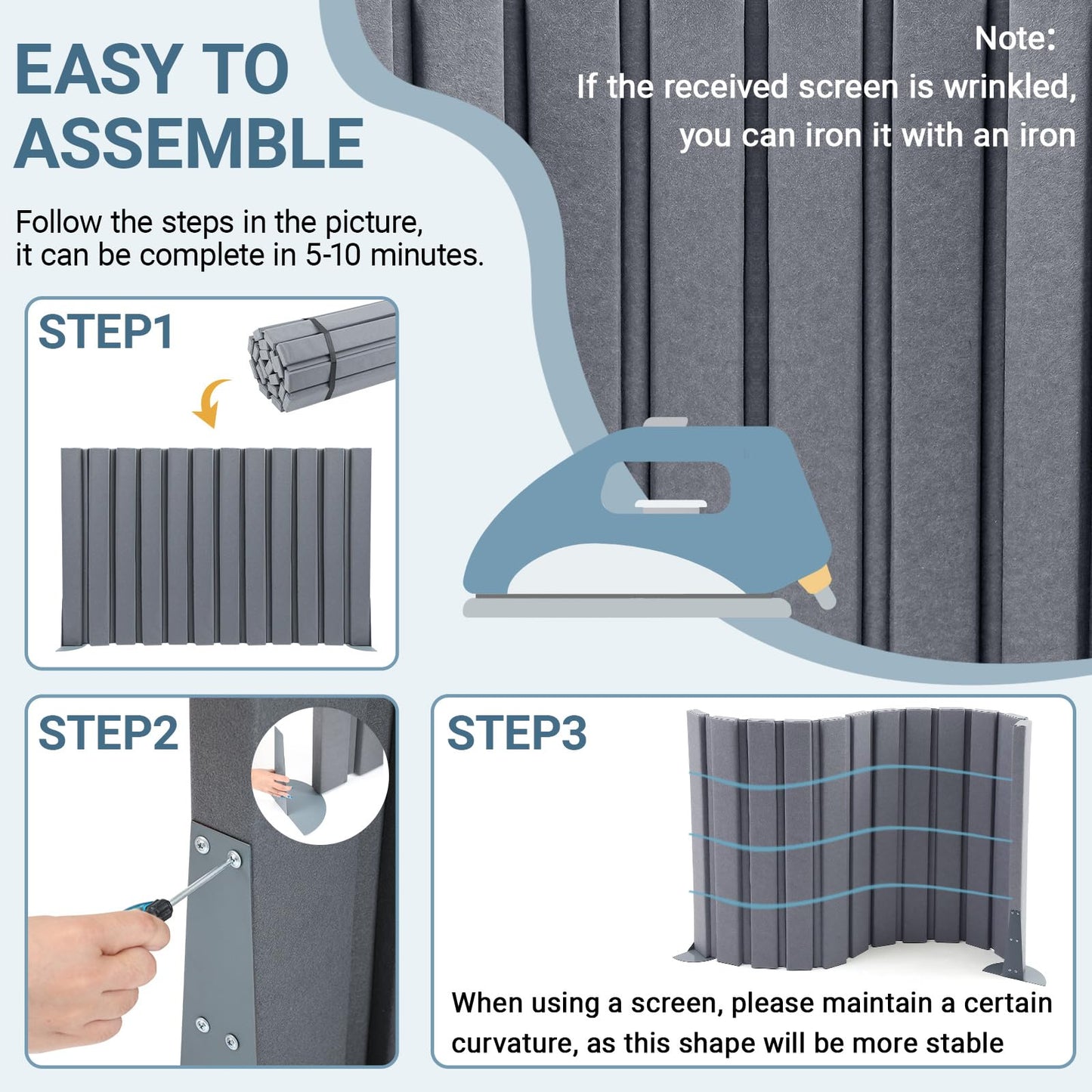 EASY TO ASSEMBLE

Follow the steps in the picture, it can be complete in 5-10 minutes.

Note:
If the received screen is wrinkled, you can iron it with an iron

STEP1

STEP2

STEP3

When using a screen, please maintain a certain curvature, as this shape will be more stable