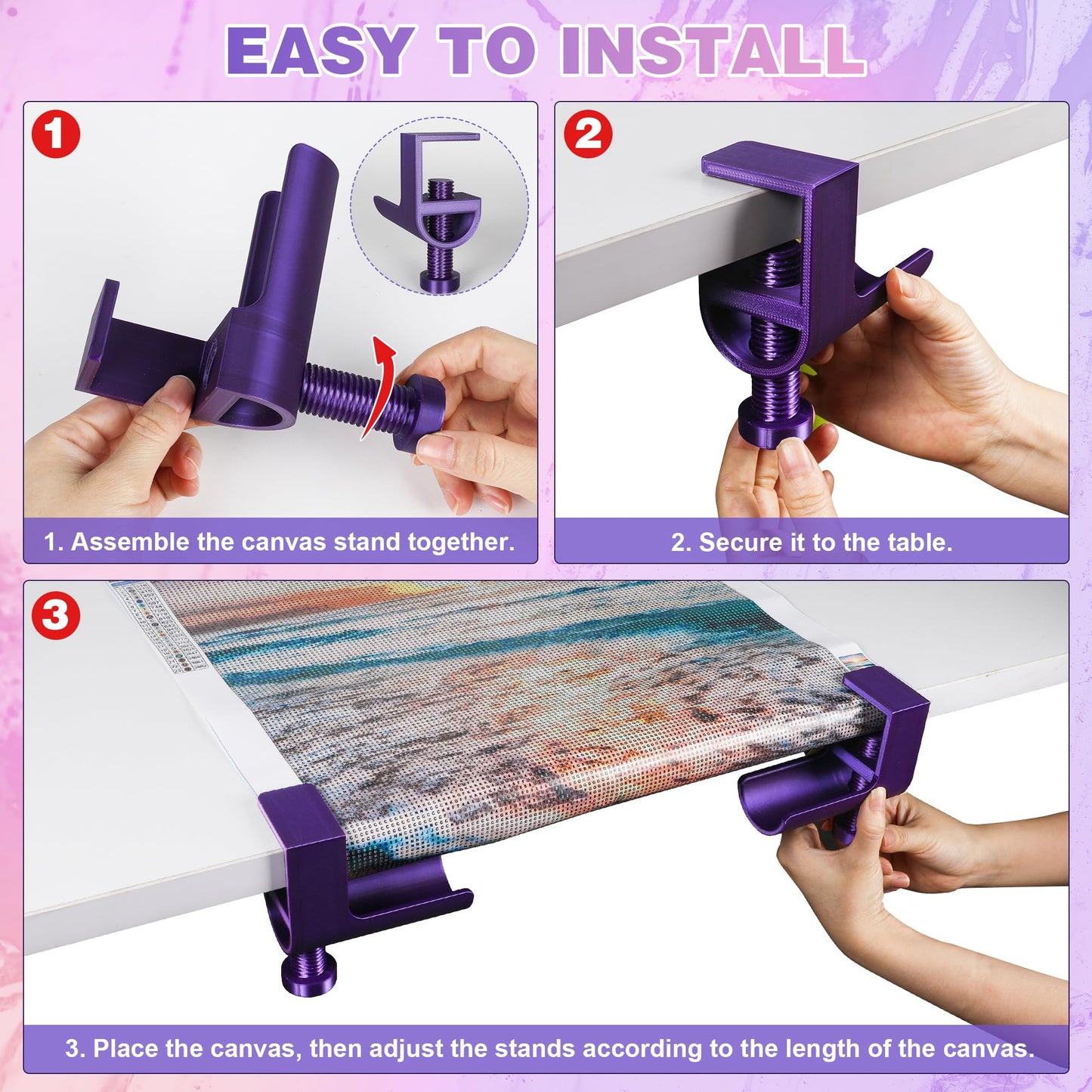 EASY TO INSTALL

1

1. Assemble the canvas stand together.

2

2. Secure it to the table.

3

3. Place the canvas, then adjust the stands according to the length of the canvas.