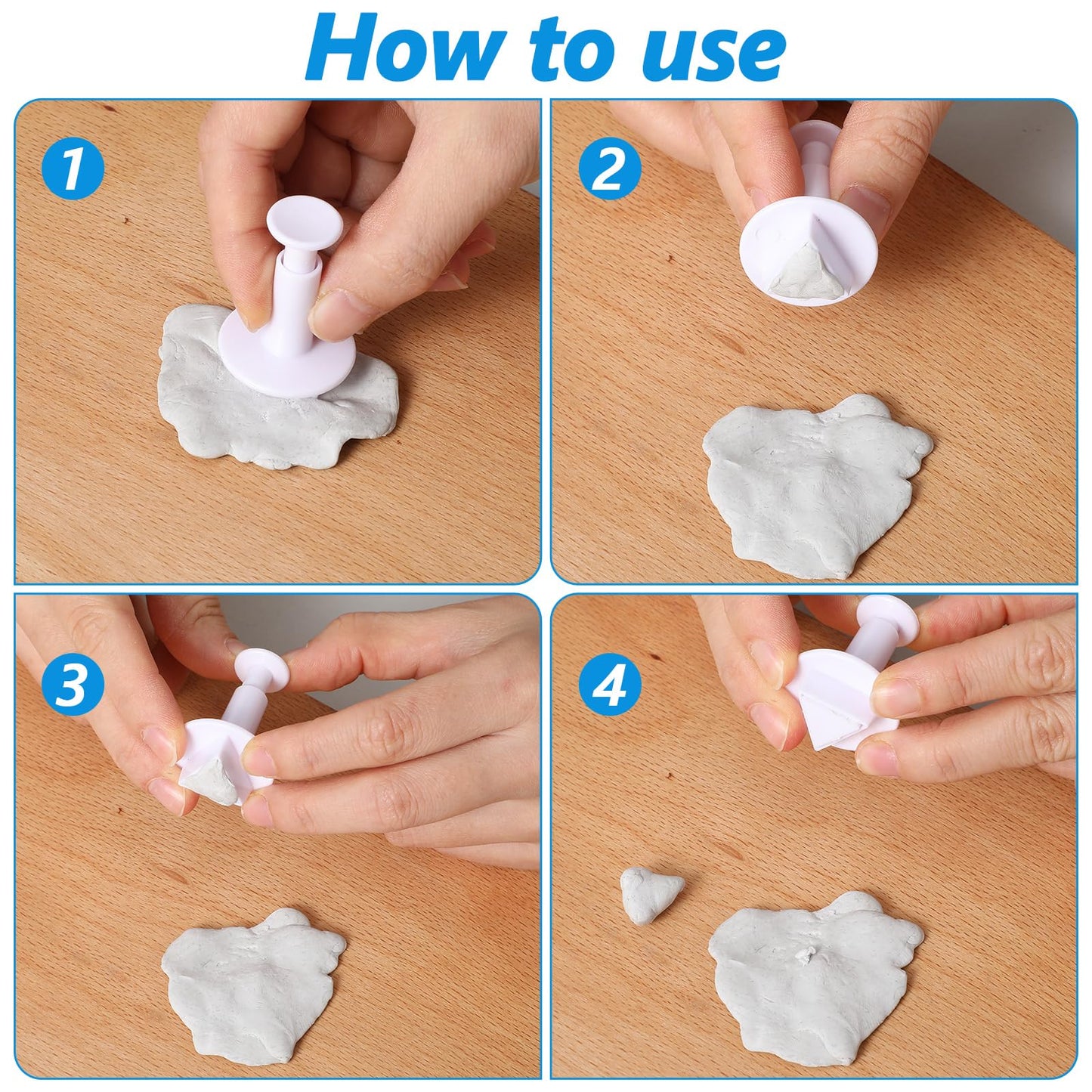 How to use

1

2

3

4