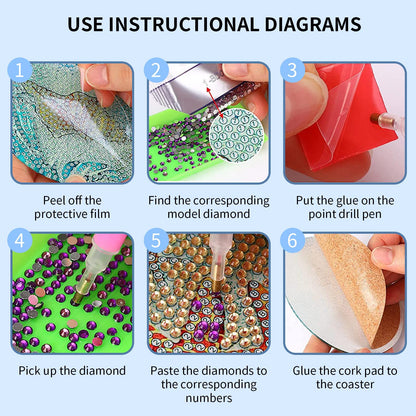 USE INSTRUCTIONAL DIAGRAMS

1

Peel off the protective film

2

Find the corresponding model diamond

3

Put the glue on the point drill pen

4

Pick up the diamond

5

Paste the diamonds to the corresponding numbers

6

Glue the cork pad to the coaster