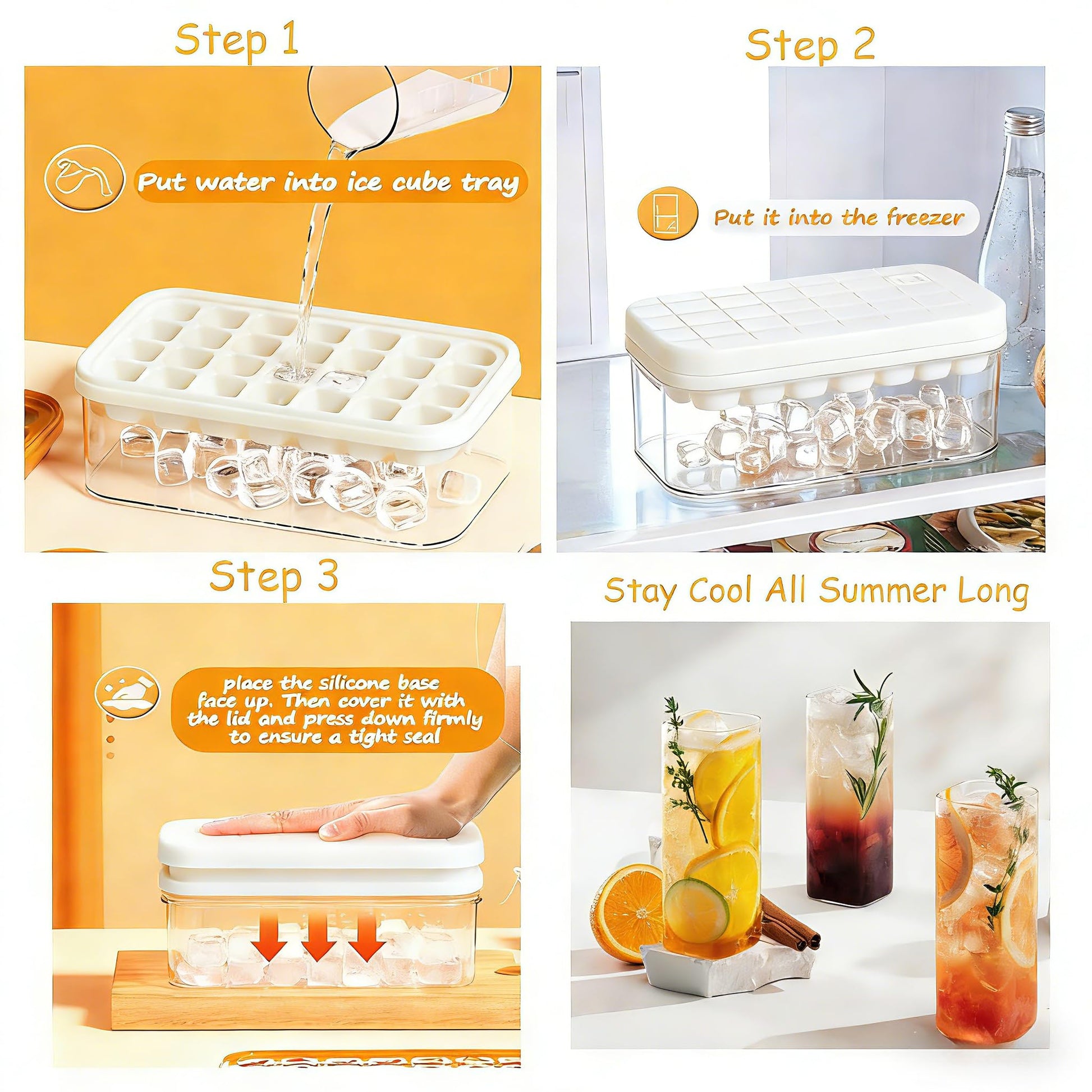 Step 1

Put water into ice cube tray

Step 2

Put it into the freezer

Step 3

place the silicone base face up. Then cover it with the lid and press down firmly to ensure a tight seal

Stay Cool All Summer Long