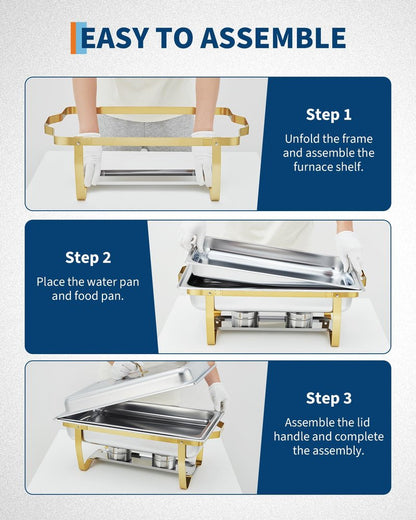 EASY TO ASSEMBLE

Step 1

Unfold the frame and assemble the furnace shelf.

Step 2

Place the water pan and food pan.

Step 3

Assemble the lid handle and complete the assembly.