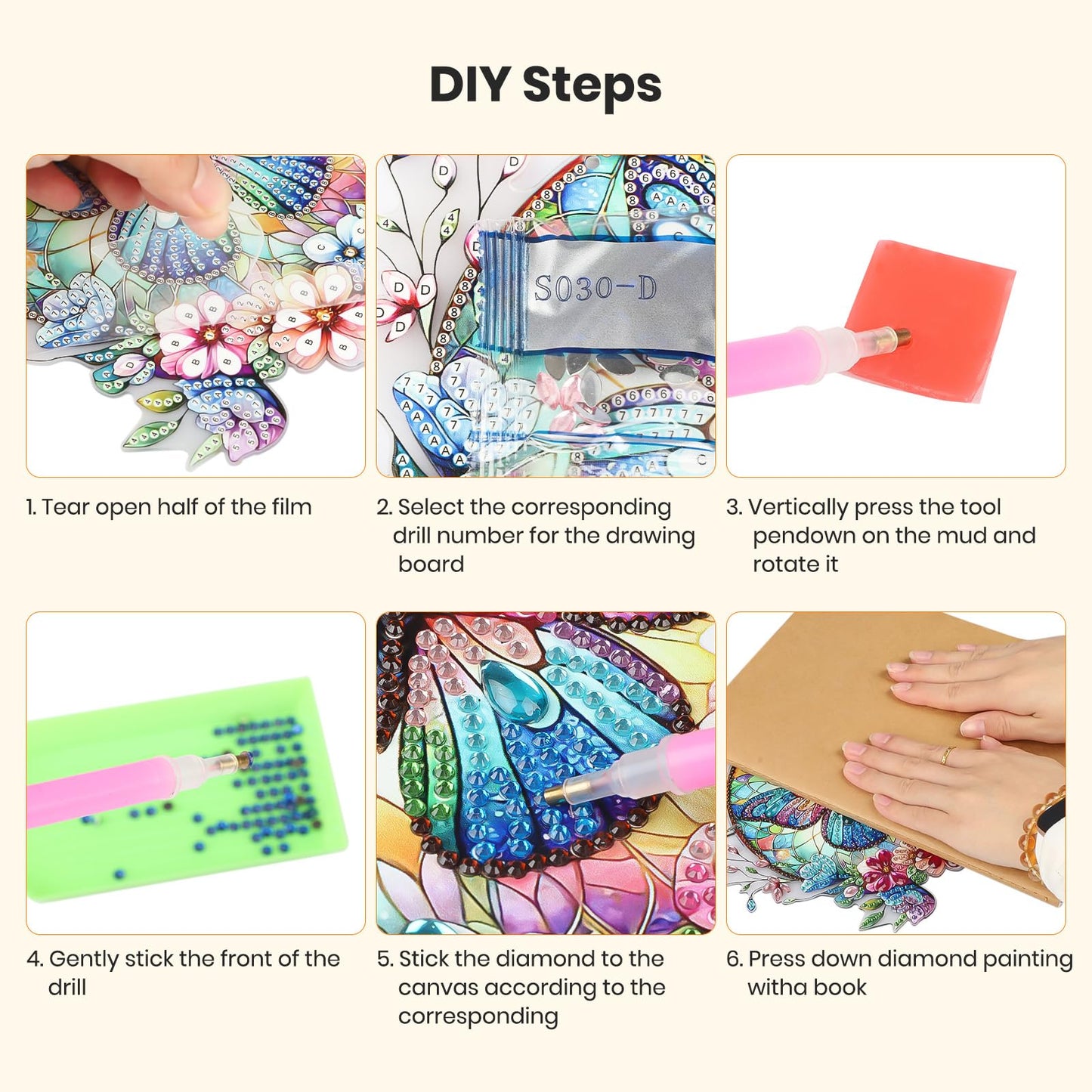 DIY Steps

S030-D

1. Tear open half of the film

2. Select the corresponding drill number for the drawing board

3. Vertically press the tool pendown on the mud and rotate it

4. Gently stick the front of the drill

5. Stick the diamond to the canvas according to the corresponding

6. Press down diamond painting witha book