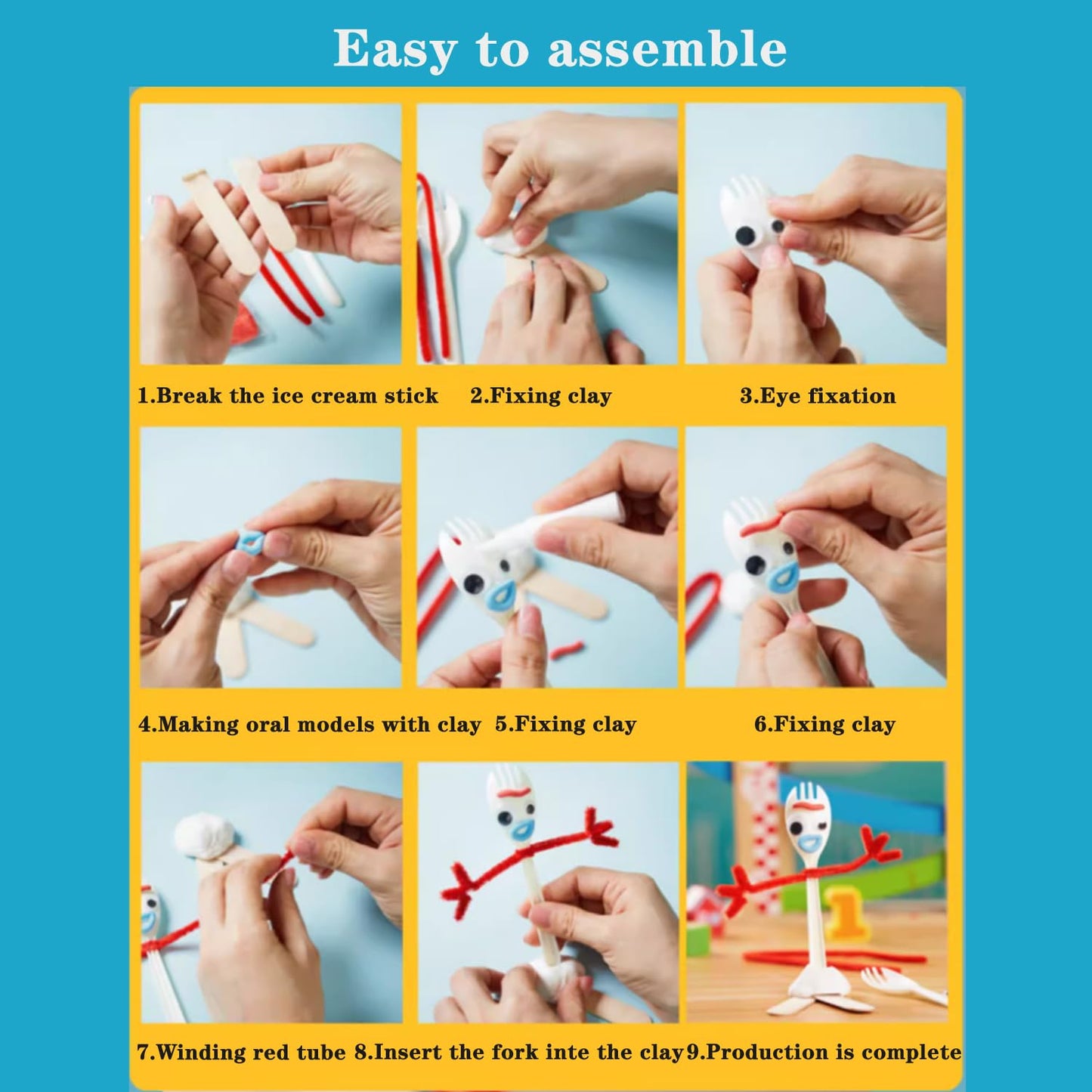 Easy to assemble

1.Break the ice cream stick

2.Fixing clay

3.Eye fixation

4.Making oral models with clay

5.Fixing clay

6.Fixing clay

7.Winding red tube

8.Insert the fork inte the clay

9.Production is complete