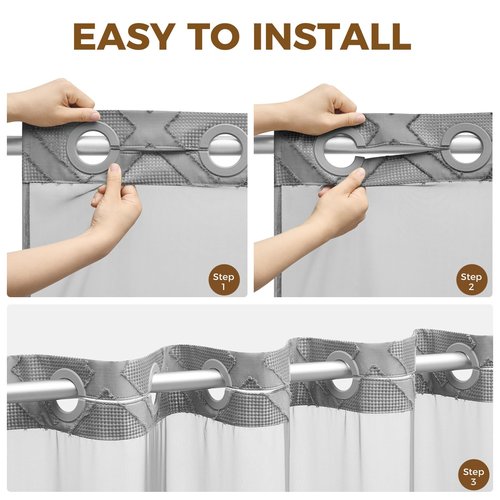 EASY TO INSTALL

Step 1

Step 2

Step 3