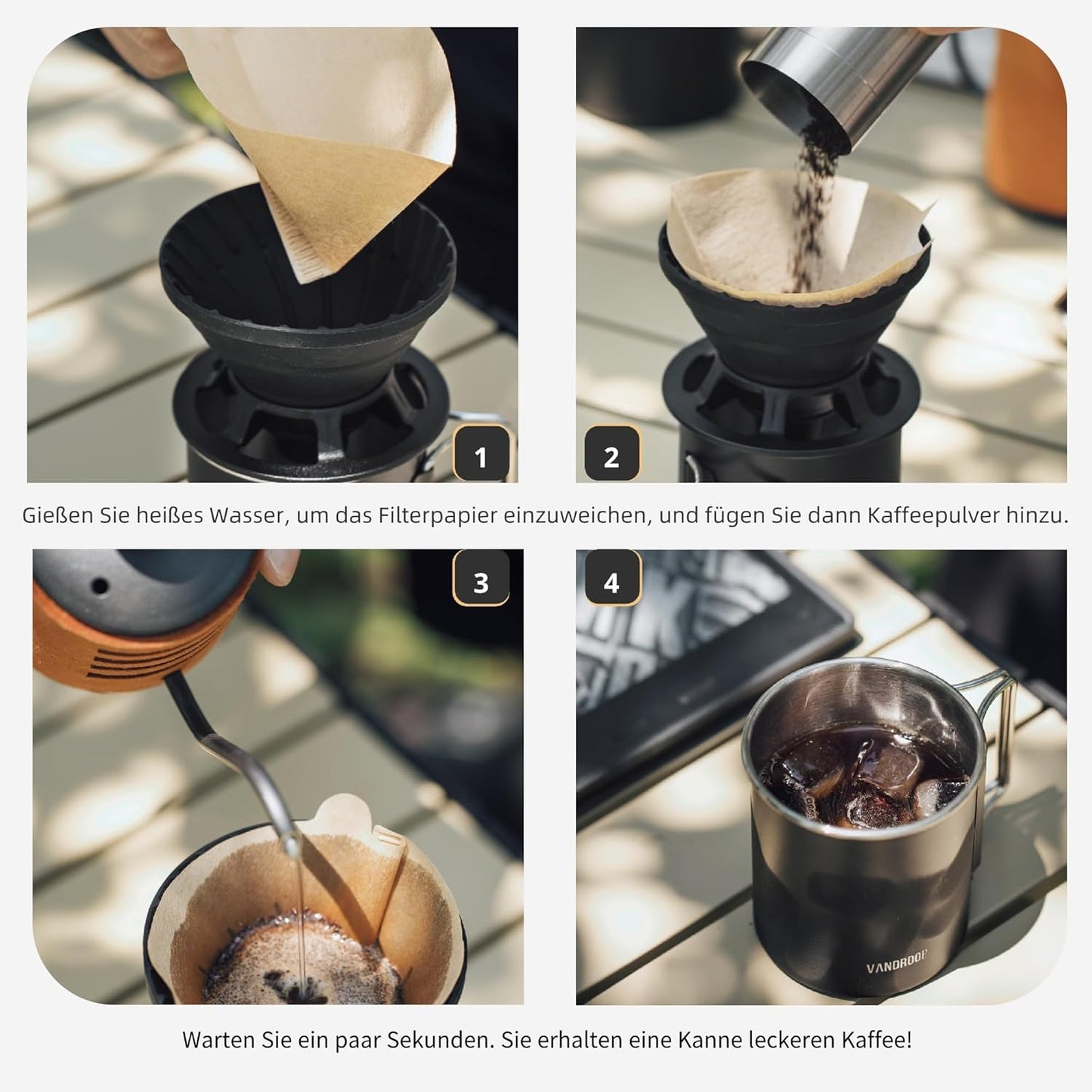 1

2

Gießen Sie heißes Wasser, um das Filterpapier einzuweichen, und fügen Sie dann Kaffeepulver hinzu.

3

4

VANDROOP

Warten Sie ein paar Sekunden. Sie erhalten eine Kanne leckeren Kaffee!