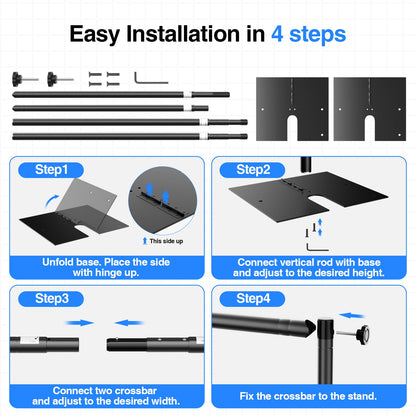 Easy Installation in 4 steps

Step1

This side up

Unfold base. Place the side with hinge up.

Step2

Connect vertical rod with base and adjust to the desired height.

Step3

Connect two crossbar and adjust to the desired width.

Step4

Fix the crossbar to the stand.