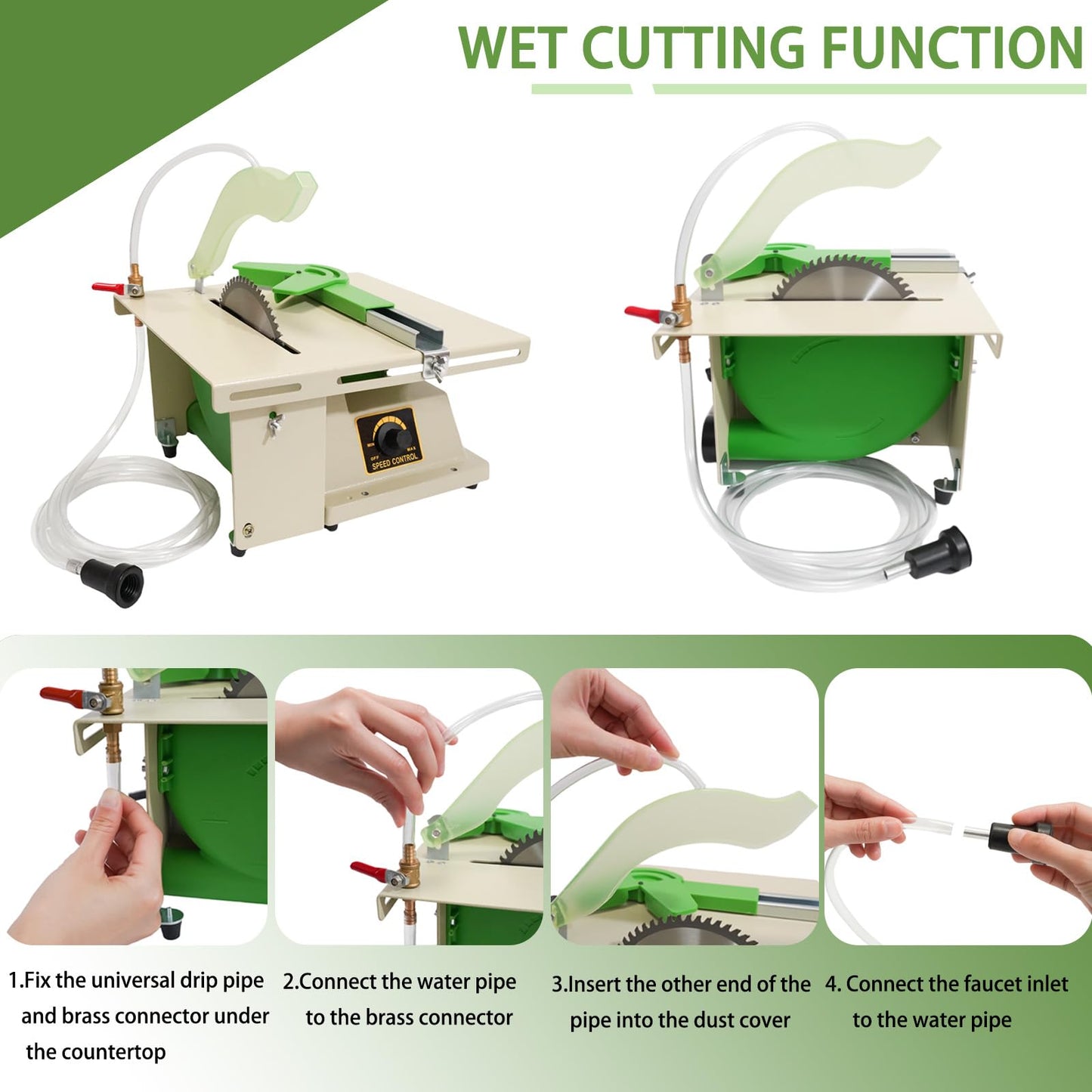 WET CUTTING FUNCTION

OFF MAX
SPEED CONTROL

1.Fix the universal drip pipe and brass connector under the countertop

2.Connect the water pipe to the brass connector

3.Insert the other end of the pipe into the dust cover

4. Connect the faucet inlet to the water pipe