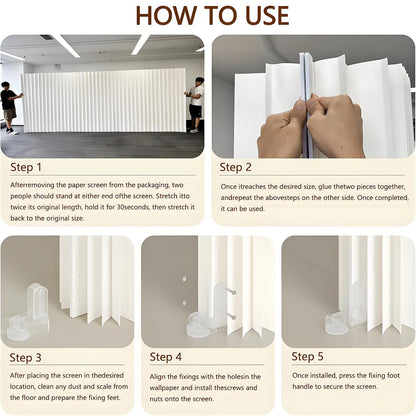 HOW TO USE

Step 1

Afterremoving the paper screen from the packaging, two people should stand at either end ofthe screen. Stretch itto twice its original length, hold it for 30seconds, then stretch it back to the original size.

Step 2

Once itreaches the desired size, glue thetwo pieces together, andrepeat the abovesteps on the other side. Once completed, it can be used.

Step 3

After placing the screen in thedesired location, clean any dust and scale from the floor and prepare the fixing feet.

Step 4

Align the fixings with the holesin the wallpaper and install thescrews and nuts onto the screen.

Step 5

Once installed, press the fixing foot handle to secure the screen.