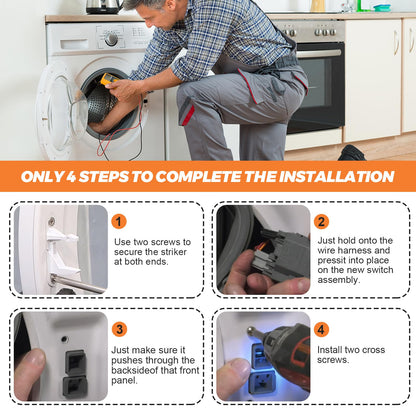 ONLY 4 STEPS TO COMPLETE THE INSTALLATION

1

Use two screws to secure the striker at both ends.

2

Just hold onto the wire harness and pressit into place on the new switch assembly.

3

Just make sure it pushes through the backsideof that front panel.

4

Install two cross screws.