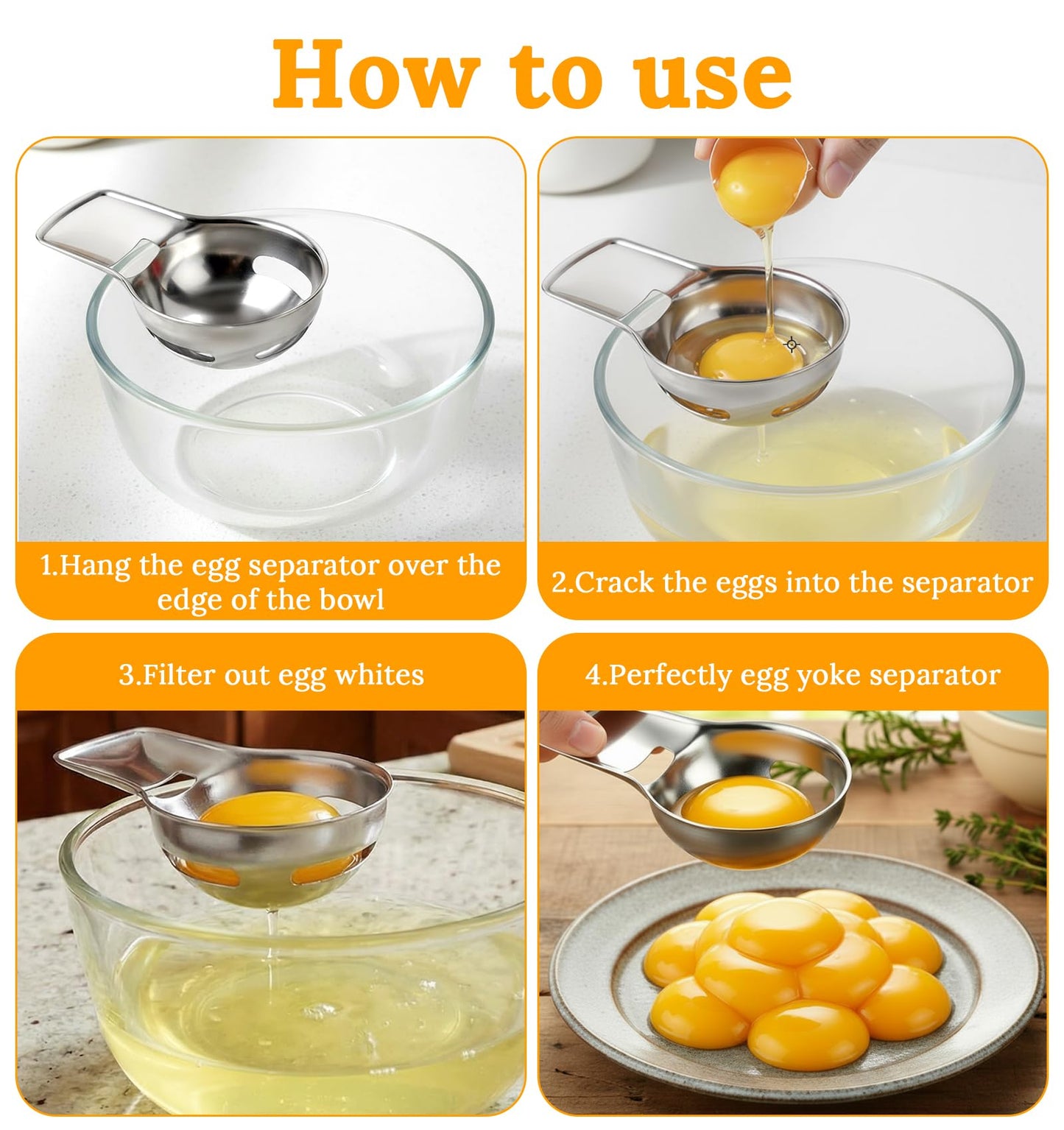 How to use

1.Hang the egg separator over the edge of the bowl

2.Crack the eggs into the separator

3.Filter out egg whites

4.Perfectly egg yoke separator