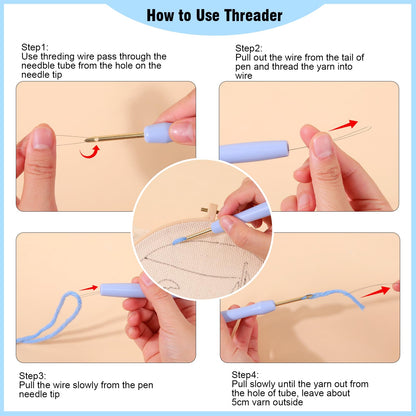 How to Use Threader

Step1:
Use threding wire pass through the needble tube from the hole on the needle tip

Step2:
Pull out the wire from the tail of pen and thread the yarn into wire

Step3:
Pull the wire slowly from the pen needle tip

Step4:
Pull slowly until the yarn out from the hole of tube, leave about 5cm varn outside