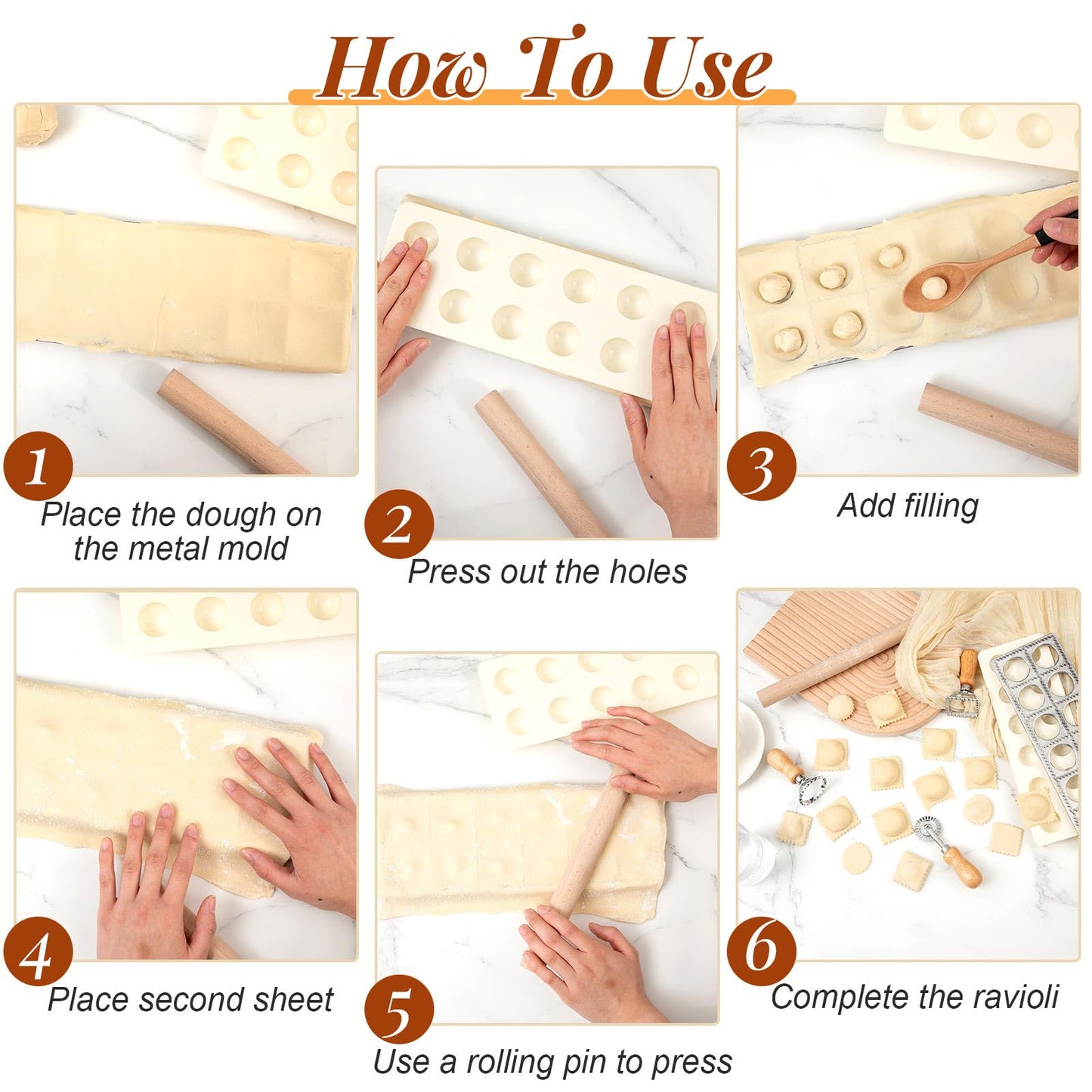 How To Use

1
Place the dough on the metal mold

2
Press out the holes

3
Add filling

4
Place second sheet

5
Use a rolling pin to press

6
Complete the ravioli