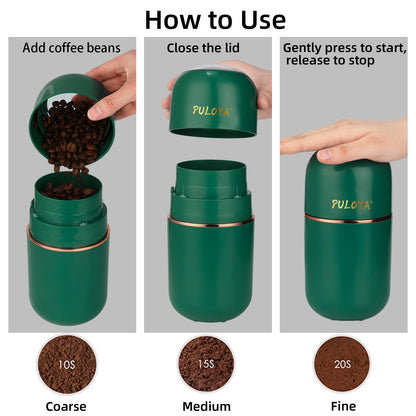 How to Use

Add coffee beans

Close the lid

PULOYA

Gently press to start, release to stop

PULOYA

10S

Coarse

15S

Medium

20S

Fine