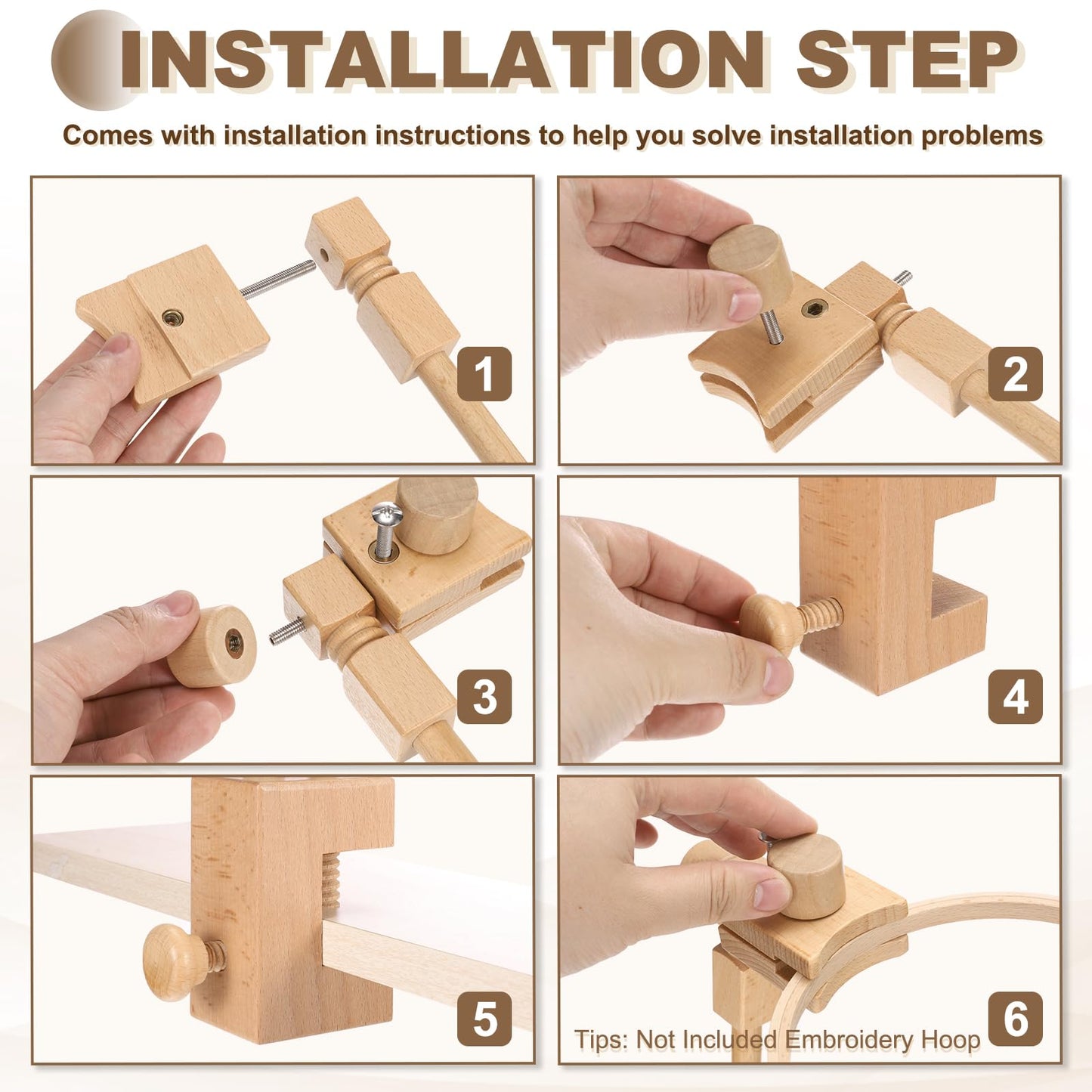 INSTALLATION STEP

Comes with installation instructions to help you solve installation problems

1

2

3

4

5

6

Tips: Not Included Embroidery Hoop