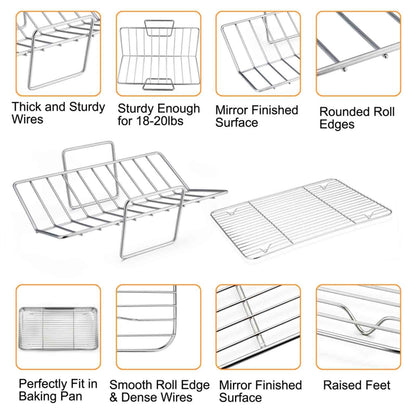 Thick and Sturdy Wires

Sturdy Enough for 18-20lbs

Mirror Finished Surface

Rounded Roll Edges

Perfectly Fit in Baking Pan

Smooth Roll Edge & Dense Wires

Mirror Finished Surface

Raised Feet