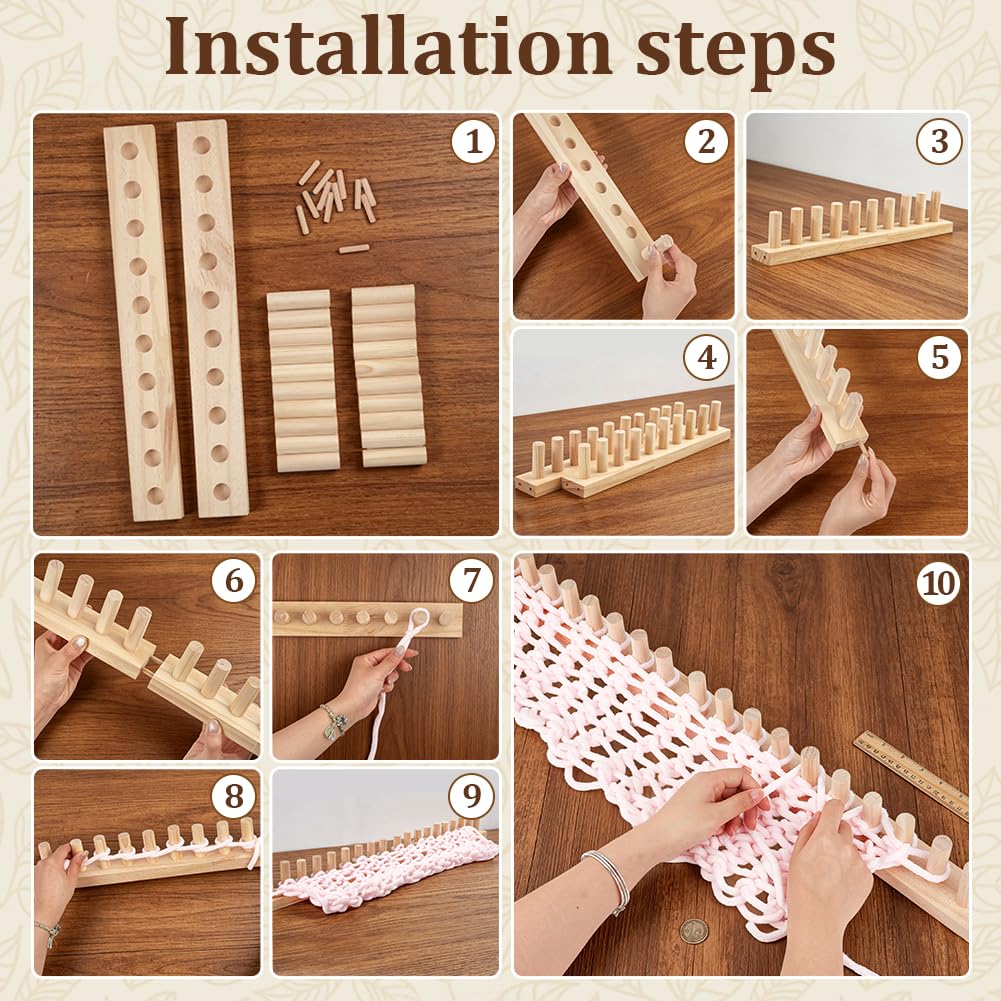 Installation steps

1

2

3

4

5

6

7

8

9

10