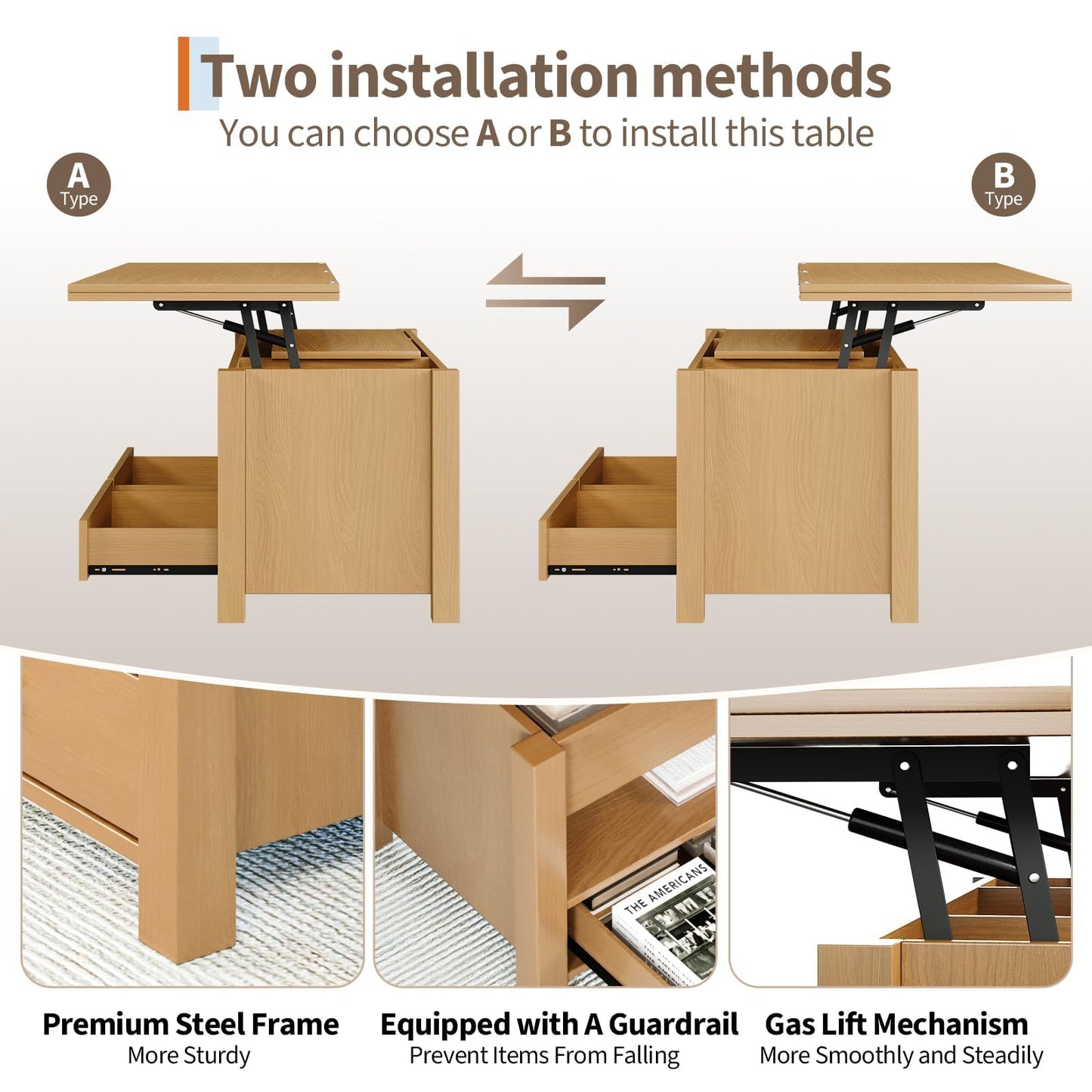 Two installation methods

You can choose **A** or **B** to install this table

A
Type

B
Type

THE AMERICANS

Premium Steel Frame
More Sturdy

Equipped with A Guardrail
Prevent Items From Falling

Gas Lift Mechanism
More Smoothly and Steadily