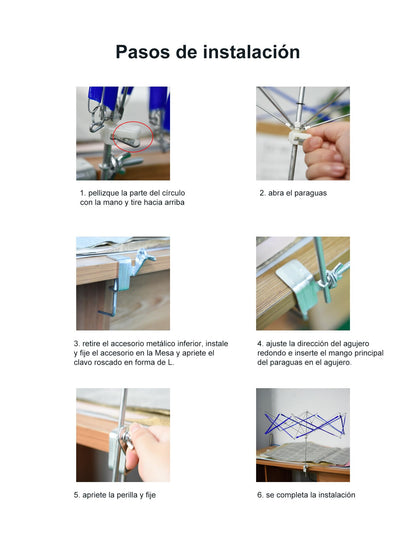 Pasos de instalación

1. pellizque la parte del círculo con la mano y tire hacia arriba

2. abra el paraguas

3. retire el accesorio metálico inferior, instale y fije el accesorio en la Mesa y apriete el clavo roscado en forma de L.

4. ajuste la dirección del agujero redondo e inserte el mango principal del paraguas en el agujero.

5. apriete la perilla y fije

6. se completa la instalación