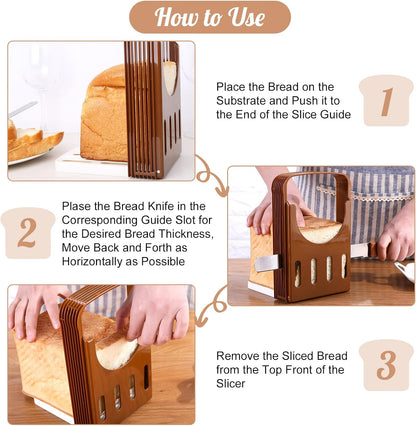 How to Use

Place the Bread on the Substrate and Push it to the End of the Slice Guide

1

2

Plase the Bread Knife in the Corresponding Guide Slot for the Desired Bread Thickness, Move Back and Forth as Horizontally as Possible

Remove the Sliced Bread from the Top Front of the Slicer

3