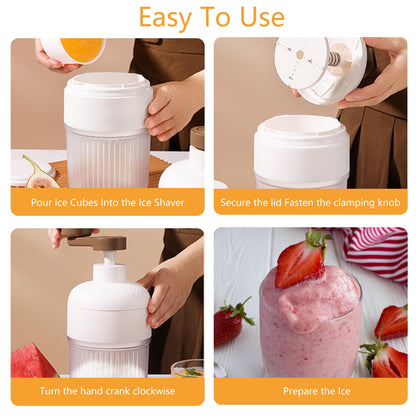 Easy To Use

Pour Ice Cubes Into the Ice Shaver

Secure the lid Fasten the clamping knob

Turn the hand crank clockwise

Prepare the Ice