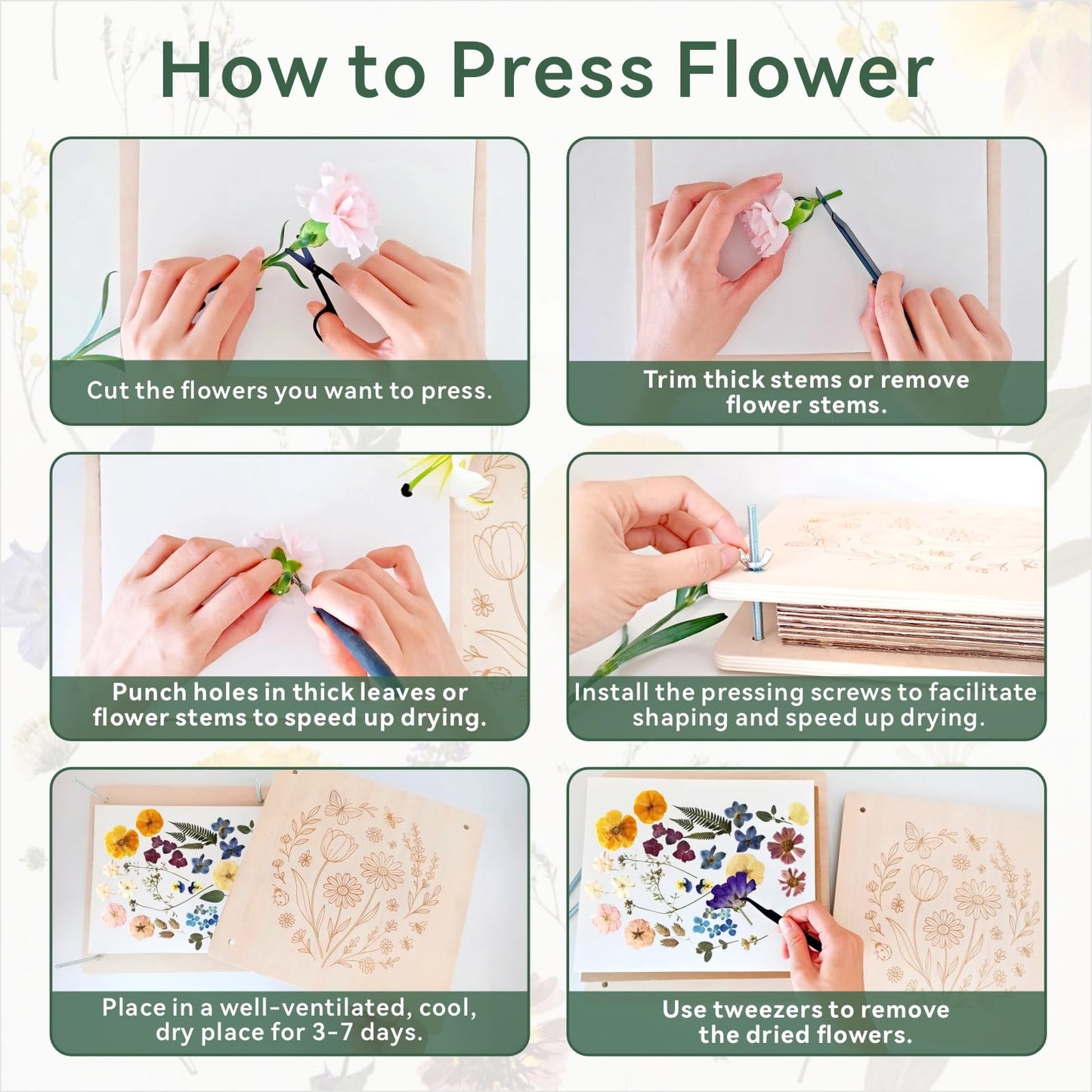 How to Press Flower

Cut the flowers you want to press.

Trim thick stems or remove flower stems.

Punch holes in thick leaves or flower stems to speed up drying.

Install the pressing screws to facilitate shaping and speed up drying.

Place in a well-ventilated, cool, dry place for 3-7 days.

Use tweezers to remove the dried flowers.