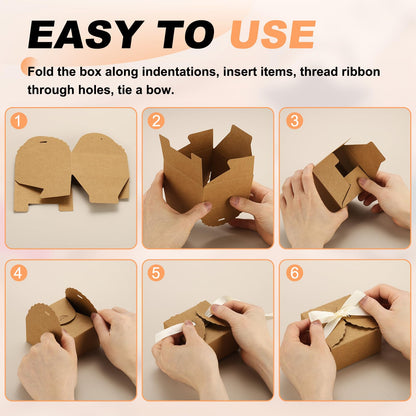 EASY TO USE

Fold the box along indentations, insert items, thread ribbon through holes, tie a bow.

1

2

3

4

5

6