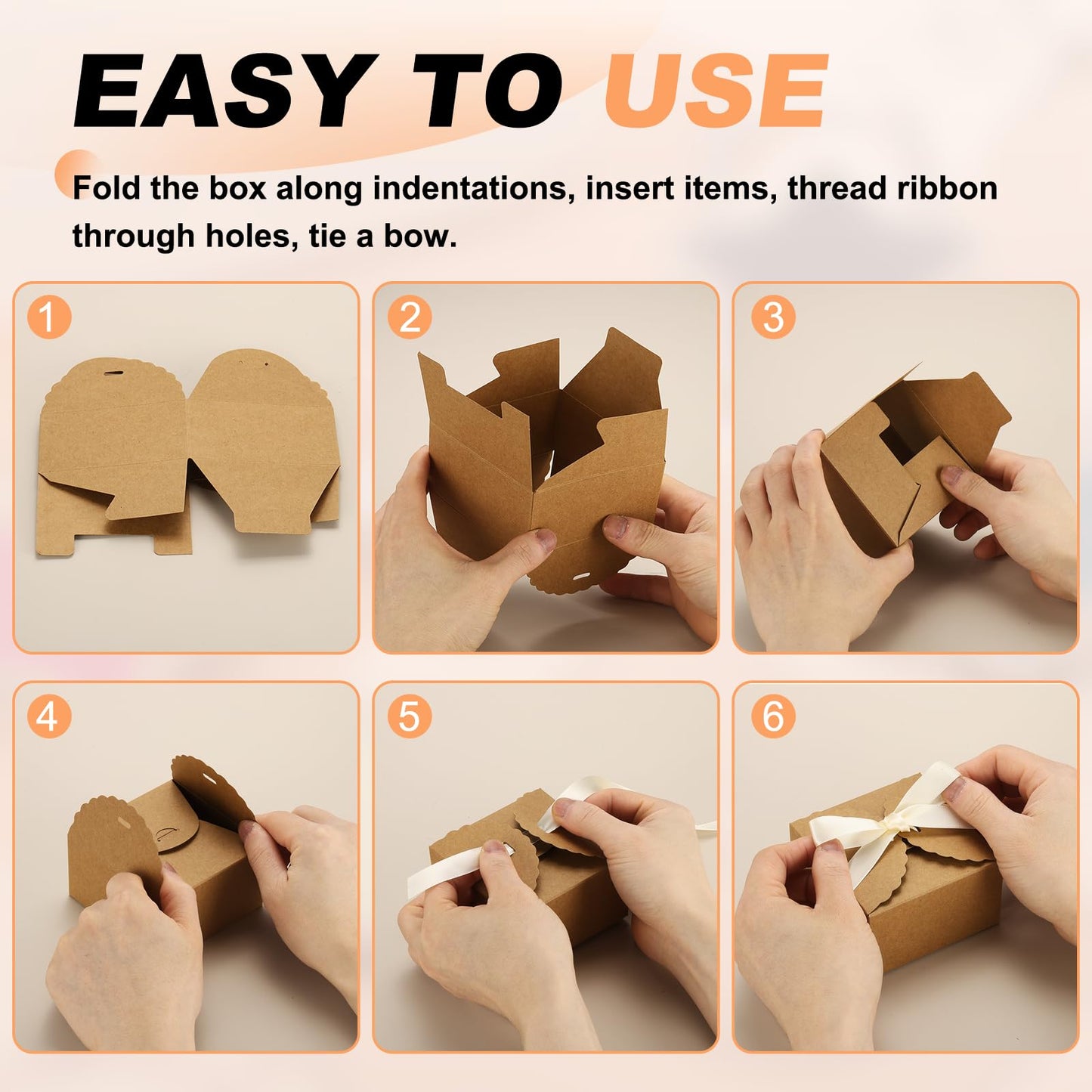 EASY TO USE

Fold the box along indentations, insert items, thread ribbon through holes, tie a bow.

1

2

3

4

5

6