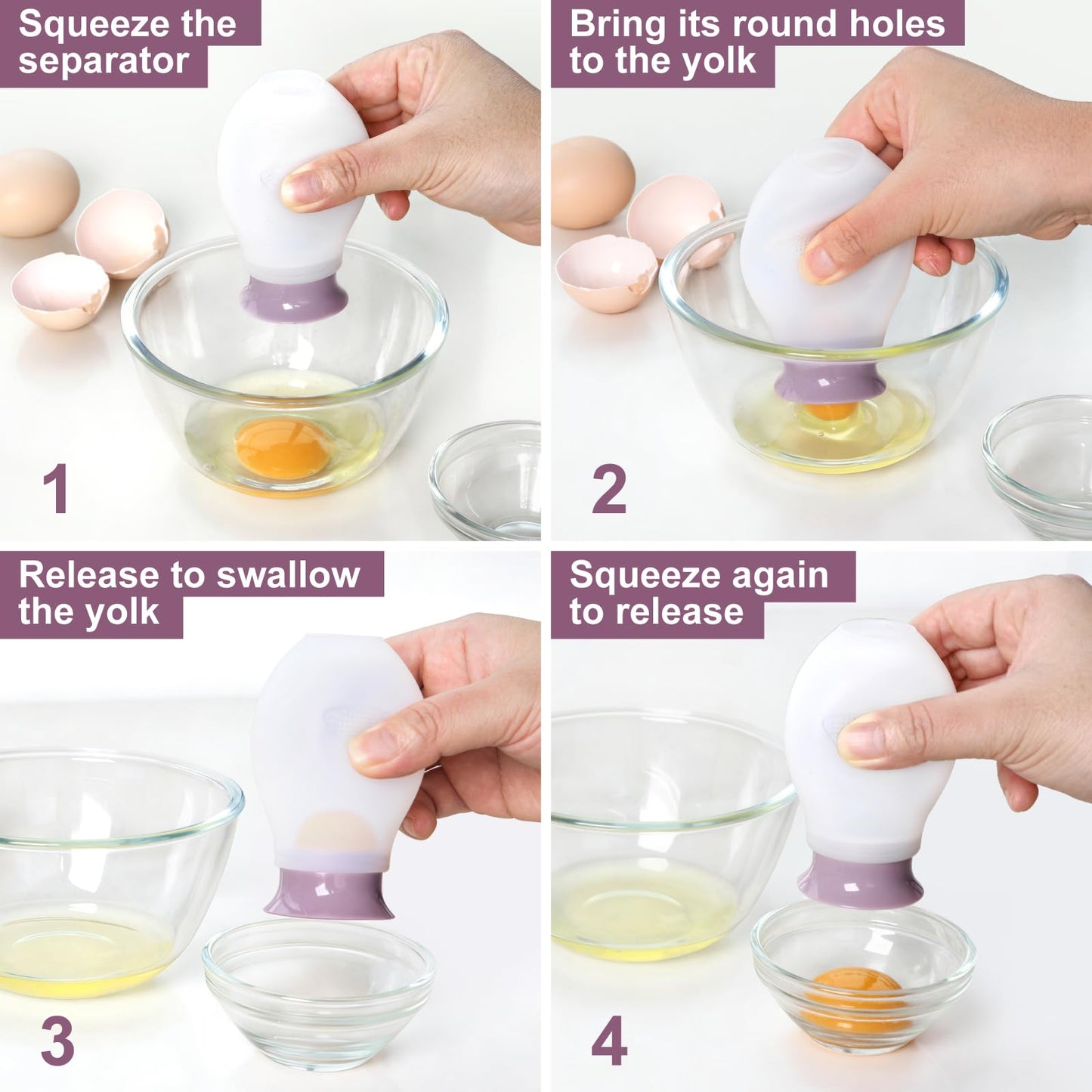 Squeeze the separator

1

Bring its round holes to the yolk

2

Release to swallow the yolk

3

Squeeze again to release

4