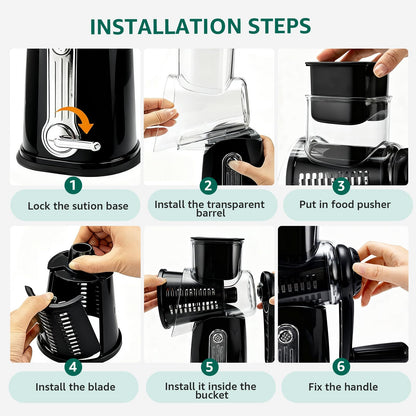 INSTALLATION STEPS

1
Lock the sution base

2
Install the transparent barrel

3
Put in food pusher

4
Install the blade

5
Install it inside the bucket

6
Fix the handle