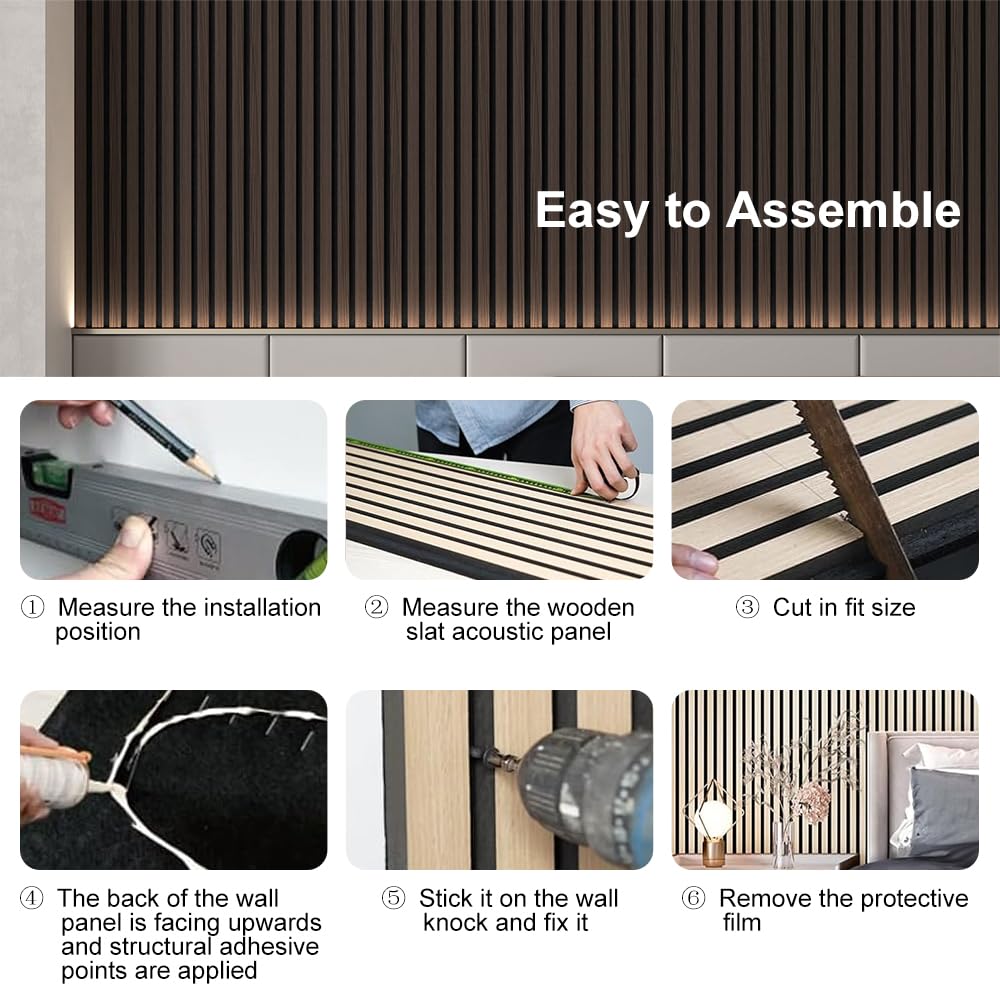 Easy to Assemble

① Measure the installation position

② Measure the wooden slat acoustic panel

③ Cut in fit size

④ The back of the wall panel is facing upwards and structural adhesive points are applied

⑤ Stick it on the wall knock and fix it

⑥ Remove the protective film