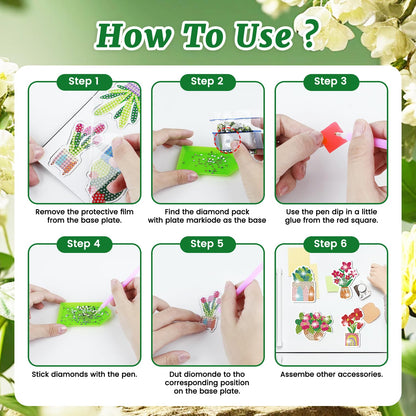 How To Use ?

Step 1

Remove the protective film from the base plate.

Step 2

Find the diamond pack with plate markiode as the base

Step 3

Use the pen dip in a little glue from the red square.

Step 4

Stick diamonds with the pen.

Step 5

Dut diomonde to tho corresponding position on the base plate.

Step 6

Assembe other accessories.