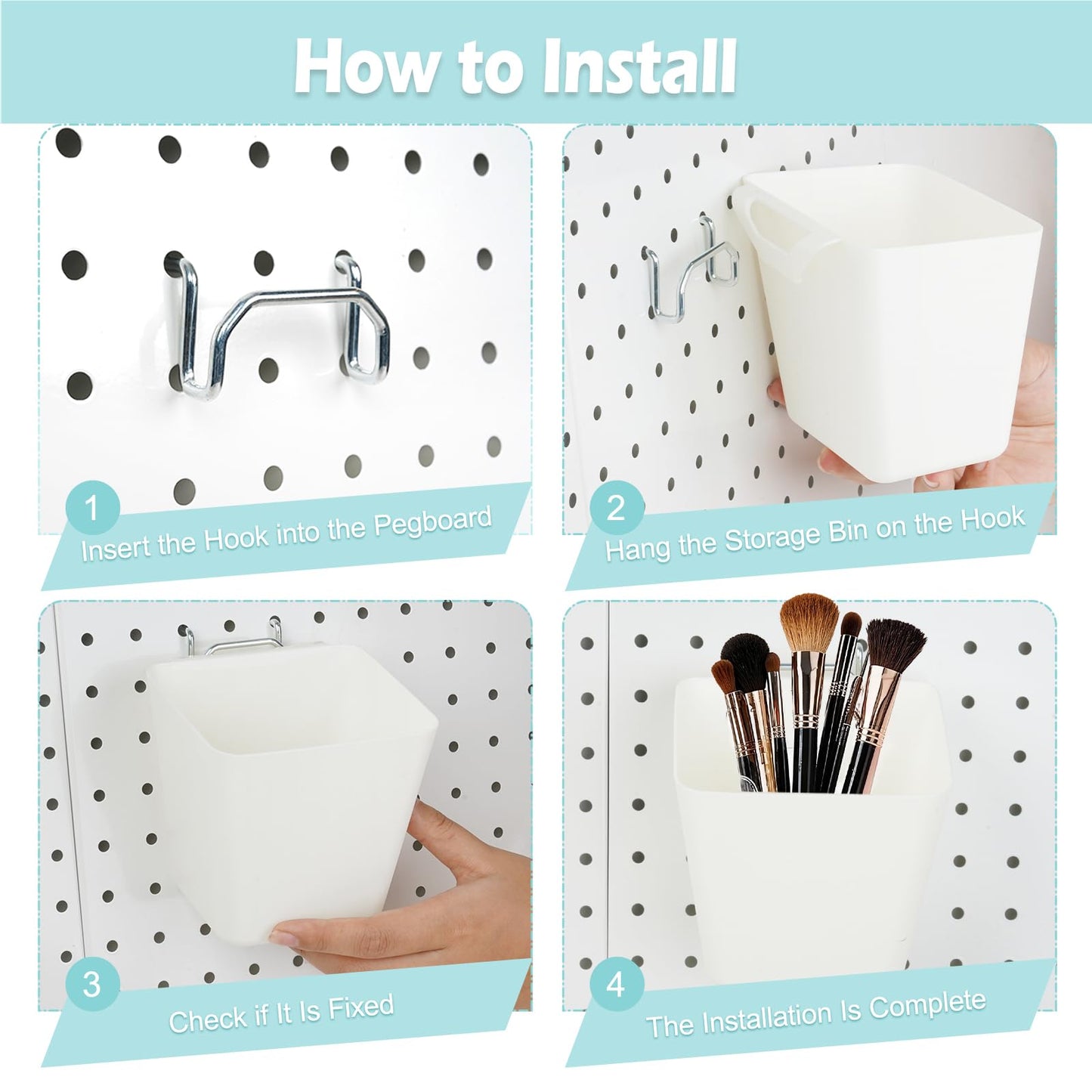 How to Install

1
Insert the Hook into the Pegboard

2
Hang the Storage Bin on the Hook

3
Check if It Is Fixed

4
The Installation Is Complete