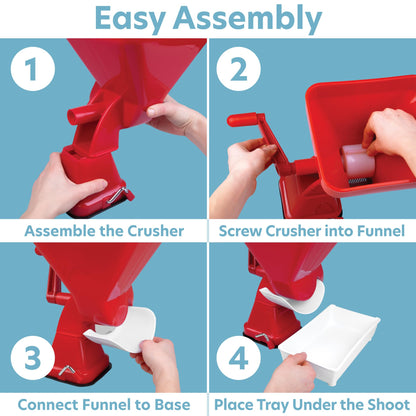 Easy Assembly

1

Assemble the Crusher

2

Screw Crusher into Funnel

3

Connect Funnel to Base

4

Place Tray Under the Shoot