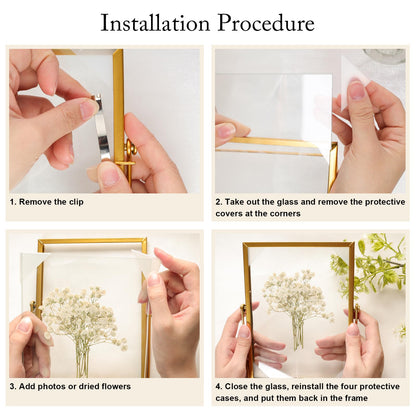 Installation Procedure

1. Remove the clip

2. Take out the glass and remove the protective covers at the corners

3. Add photos or dried flowers

4. Close the glass, reinstall the four protective cases, and put them back in the frame